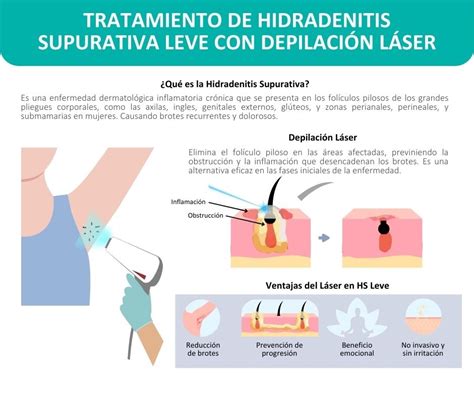 TRATAMIENTO DE HIDRADENITIS SUPURATIVA LEVE CON DEPILACIÓN LÁSER

¿Qué es la Hidradenitis Supurativa?

Es una enfermedad dermatológica inflamatoria crónica que se presenta en los folículos pilosos de los grandes pliegues corporales, como las axilas, ingles, genitales externos, glúteos, y zonas perianales, perineales, y submamarias en mujeres. Causando brotes recurrentes y dolorosos.

Depilación Láser

Elimina el folículo piloso en las áreas afectadas, previniendo la obstrucción y la inflamación que desencadenan los brotes. Es una alternativa eficaz en las fases iniciales de la enfermedad.

Inflamación

Obstrucción

Ventajas del Láser en HS Leve

Reducción de brotes

Prevención de progresión

Beneficio emocional

No invasivo y sin irritación