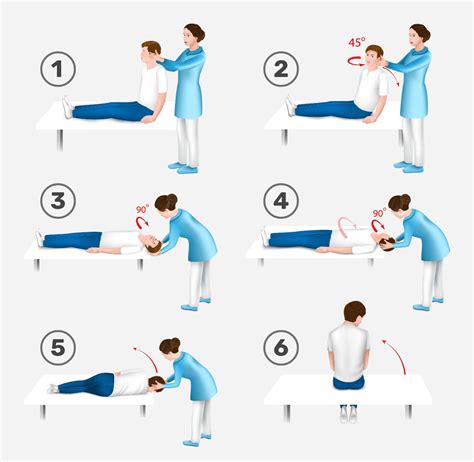 1

2

45°

3

90°

4

90°

5

6