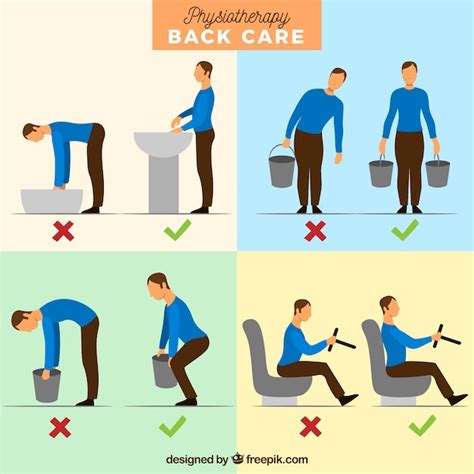 Physiotherapy
BACK CARE

designed by freepik.com