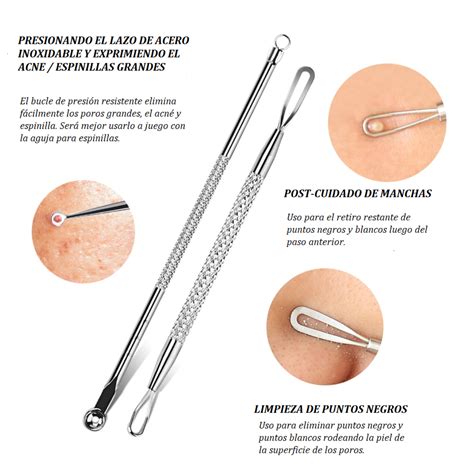 PRESIONANDO EL LAZO DE ACERO INOXIDABLE Y EXPRIMIENDO EL ACNE / ESPINILLAS GRANDES

El bucle de presión resistente elimina fácilmente los poros grandes, el acné y espinilla. Será mejor usarlo a juego con la aguja para espinillas.

POST-CUIDADO DE MANCHAS

Uso para el retiro restante de puntos negros y blancos luego del paso anterior.

LIMPIEZA DE PUNTOS NEGROS

Uso para eliminar puntos negros y puntos blancos rodeando la piel de la superficie de los poros.